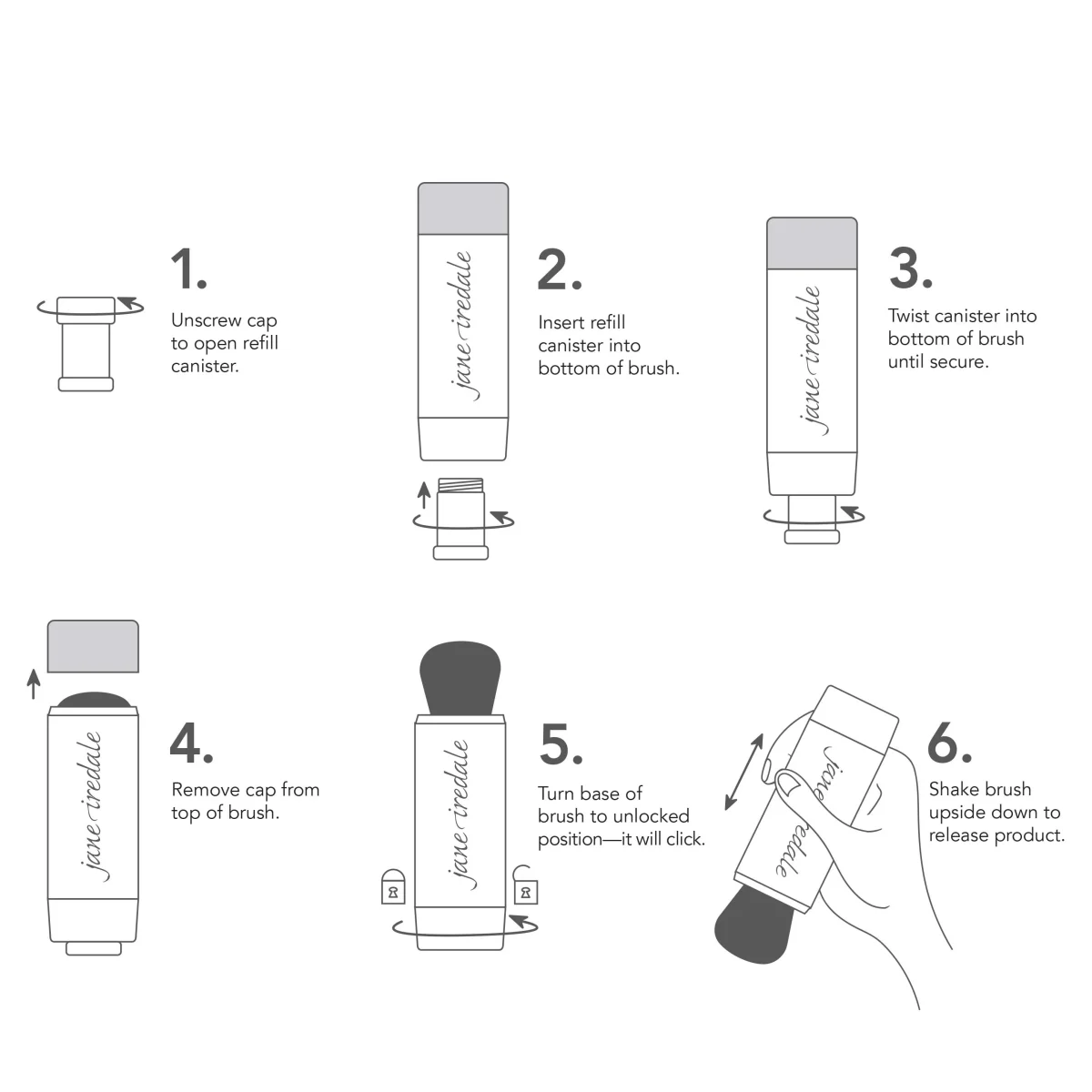 1.
Unscrew cap to open refill canister.

jane iredale

2.
Insert refill canister into bottom of brush.

jane iredale

3.
Twist canister into bottom of brush until secure.

jane iredale

4.
Remove cap from top of brush.

jane iredale

5.
Turn base of brush to unlocked position—it will click.

jane iredale

6.
Shake brush upside down to release product.